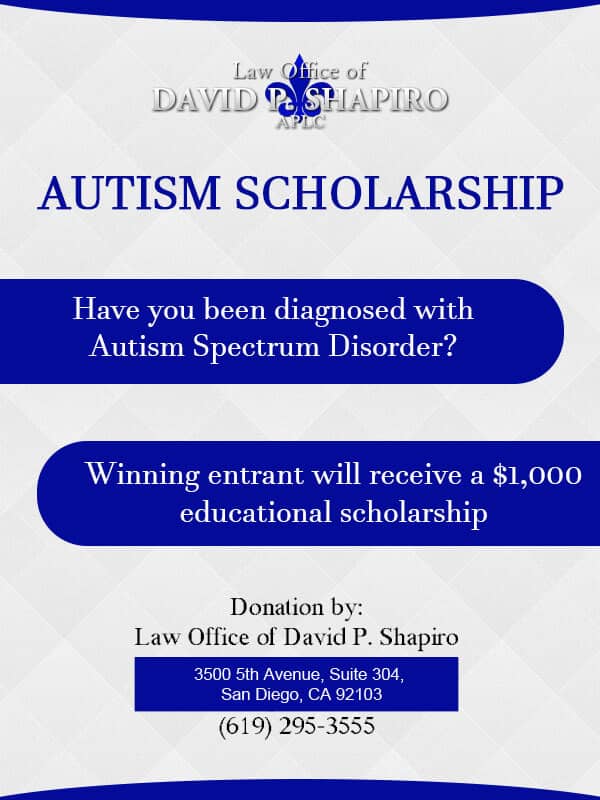 Law Office of
DAVID P. SHAPIRO
APLC

AUTISM SCHOLARSHIP

Have you been diagnosed with Autism Spectrum Disorder?

Winning entrant will receive a $1,000 educational scholarship

Donation by:
Law Office of David P. Shapiro

3500 5th Avenue, Suite 304,
San Diego, CA 92103

(619) 295-3555